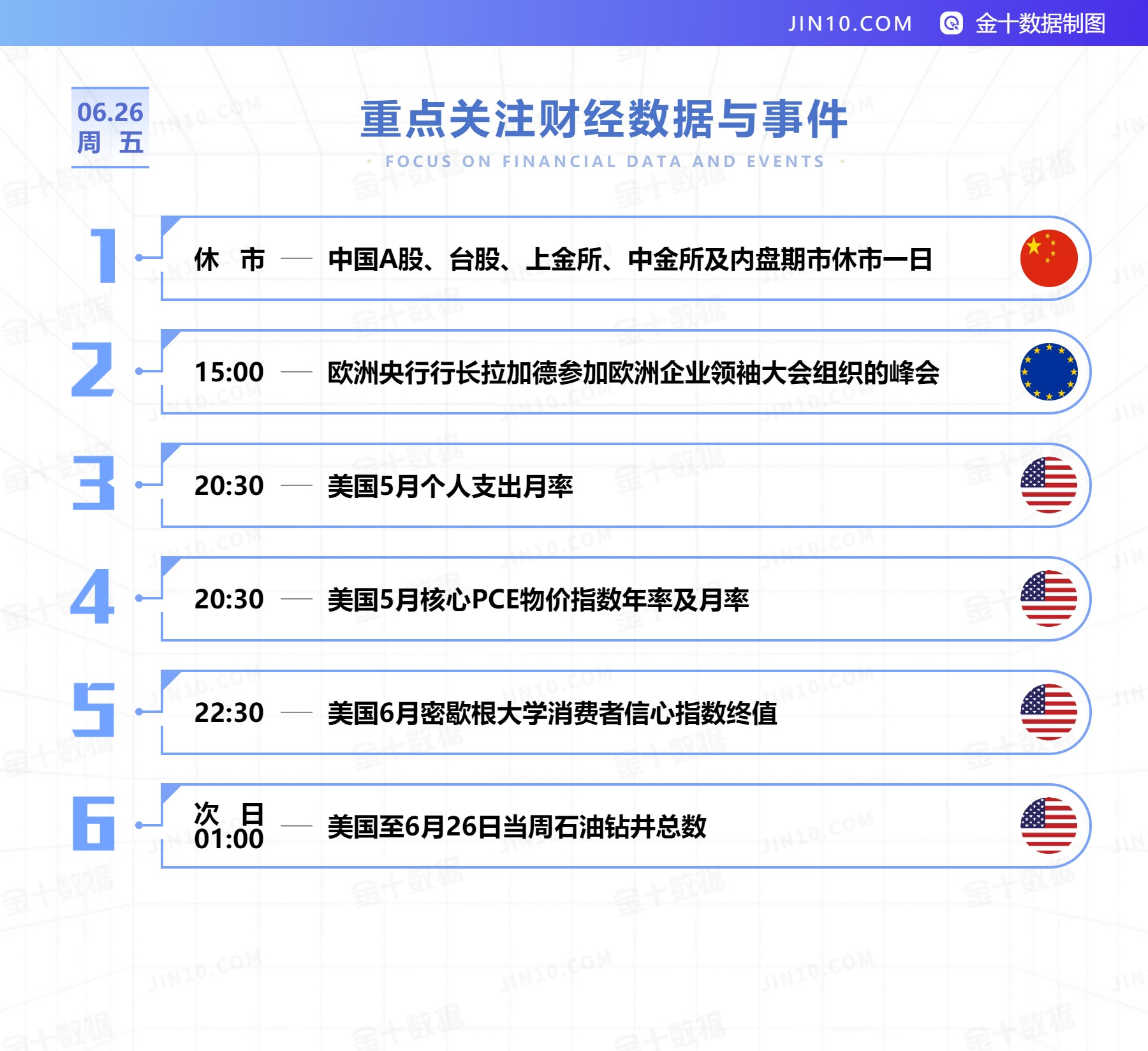 JIN10.COM 金十数据制图

06.26
周 五

重点关注财经数据与事件

FOCUS ON FINANCIAL DATA AND EVENTS

1
休 市 — 中国A股、台股、上金所、中金所及内盘期市休市一日

2
15:00 — 欧洲央行行长拉加德参加欧洲企业领袖大会组织的峰会

3
20:30 — 美国5月个人支出月率

4
20:30 — 美国5月核心PCE物价指数年率及月率

5
22:30 — 美国6月密歇根大学消费者信心指数终值

6
次 日
01:00 — 美国至6月26日当周石油钻井总数

金十数据
JIN10.COM